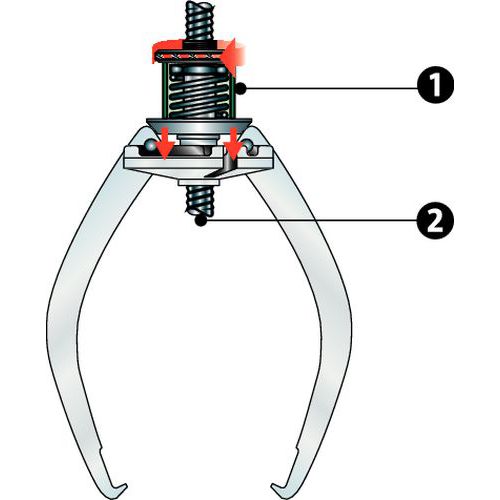 1
2