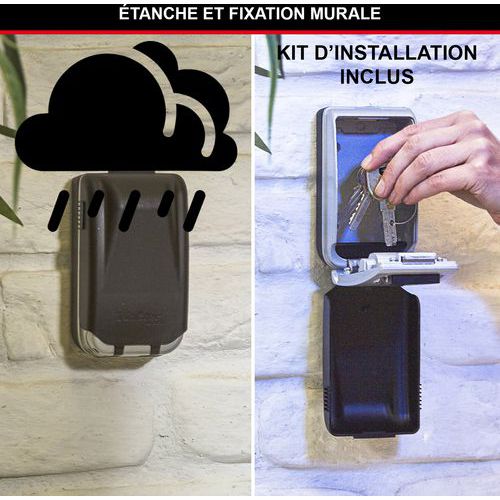 ÉTANCHE ET FIXATION MURALE

KIT D'INSTALLATION INCLUS