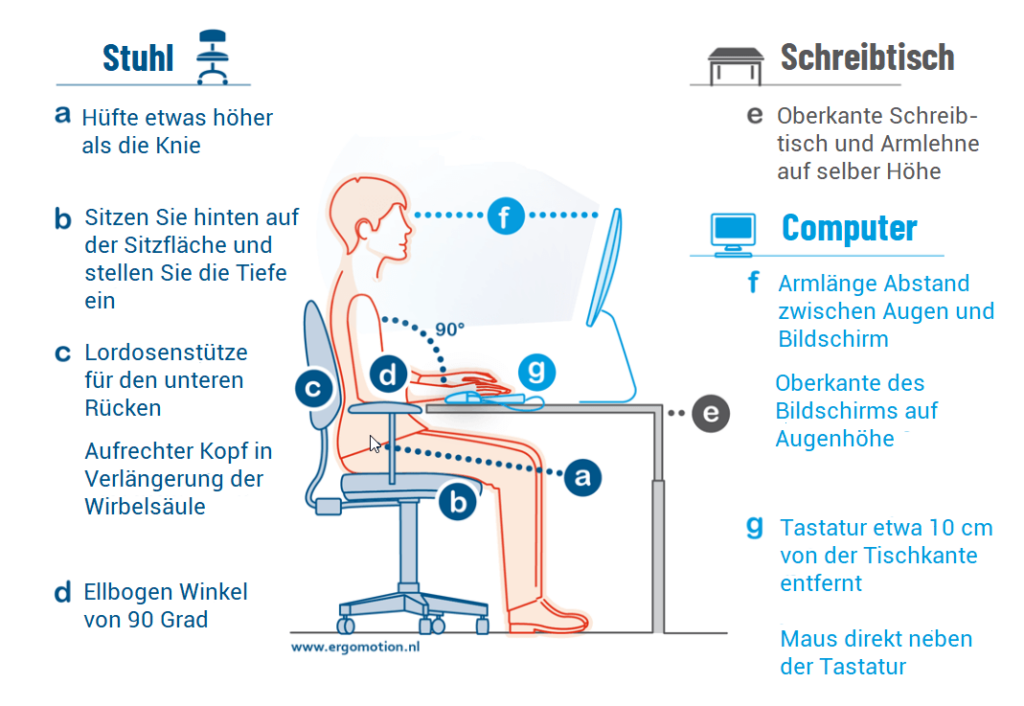 Stuhl

a Hüfte etwas höher als die Knie

b Sitzen Sie hinten auf der Sitzfläche und stellen Sie die Tiefe ein

c Lordosenstütze für den unteren Rücken

Aufrechter Kopf in Verlängerung der Wirbelsäule

d Ellbogen Winkel von 90 Grad

f

90°

c

d

g

e

a

b

www.ergomotion.nl

Schreibtisch

e Oberkante Schreibtisch und Armlehne auf selber Höhe

Computer

f Armlänge Abstand zwischen Augen und Bildschirm

Oberkante des Bildschirms auf Augenhöhe

g Tastatur etwa 10 cm von der Tischkante entfernt

Maus direkt neben der Tastatur